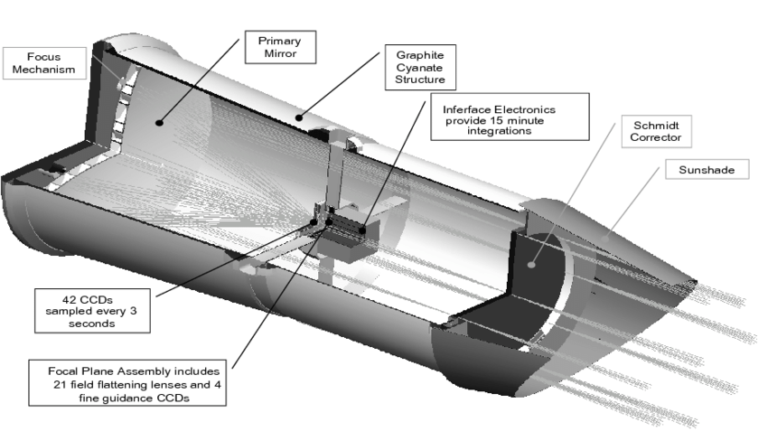 Focus Mechanism

Primary Mirror

Graphite Cyanate Structure

Inferface Electronics provide 15 minute integrations

Schmidt Corrector

Sunshade

42 CCDs sampled every 3 seconds

Focal Plane Assembly includes 21 field flattening lenses and 4 fine guidance CCDs